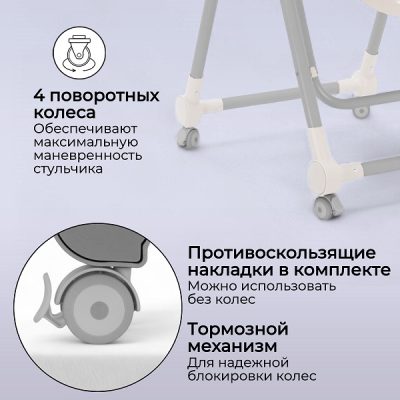 4 поворотных колеса
Обеспечивают максимальную маневренность стульчика

Противоскользящие накладки в комплекте
Можно использовать без колес

Тормозной механизм
Для надежной блокировки колес