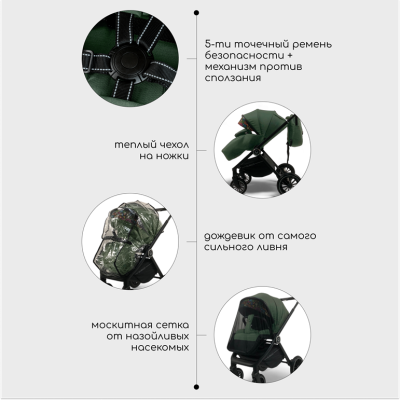 5-ти точечный ремень безопасности + механизм против сползания

теплый чехол на ножки

дождевик от самого сильного ливня

москитная сетка от назойливых насекомых