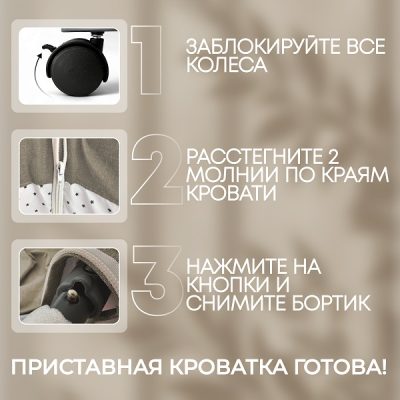 1

ЗАБЛОКИРУЙТЕ ВСЕ КОЛЕСА

2

РАССТЕГНИТЕ 2 МОЛНИИ ПО КРАЯМ КРОВАТИ

3

НАЖМИТЕ НА КНОПКИ И СНИМИТЕ БОРТИК

ПРИСТАВНАЯ КРОВАТКА ГОТОВА!