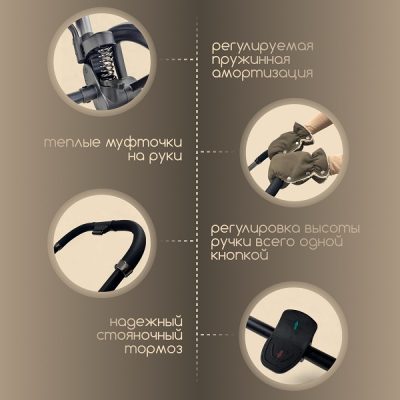 регулируемая пружинная амортизация

теплые муфточки на руки

регулировка высоты ручки всего одной кнопкой

надежный стояночный тормоз