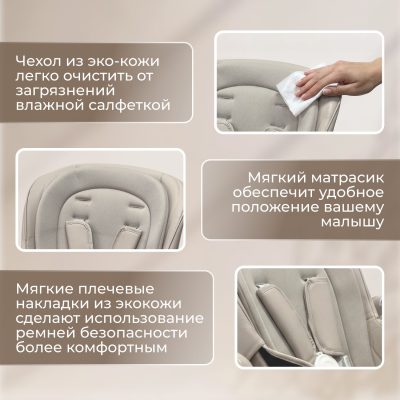 Чехол из эко-кожи легко очистить от загрязнений влажной салфеткой

Мягкий матрасик обеспечит удобное положение вашему малышу

Мягкие плечевые накладки из экокожи сделают использование ремней безопасности более комфортным