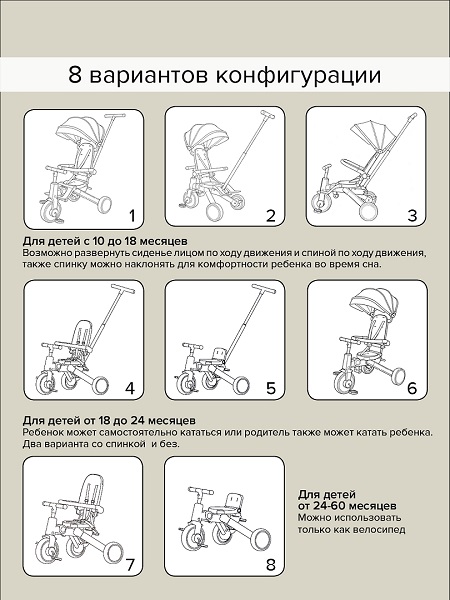 8 вариантов конфигурации

1

2

3

Для детей с 10 до 18 месяцев
Возможно развернуть сиденье лицом по ходу движения и спиной по ходу движения, также спинку можно наклонять для комфортности ребенка во время сна.

4

5

6

Для детей от 18 до 24 месяцев
Ребенок может самостоятельно кататься или родитель также может катать ребенка. Два варианта со спинкой и без.

7

8

Для детей от 24-60 месяцев
Можно использовать только как велосипед